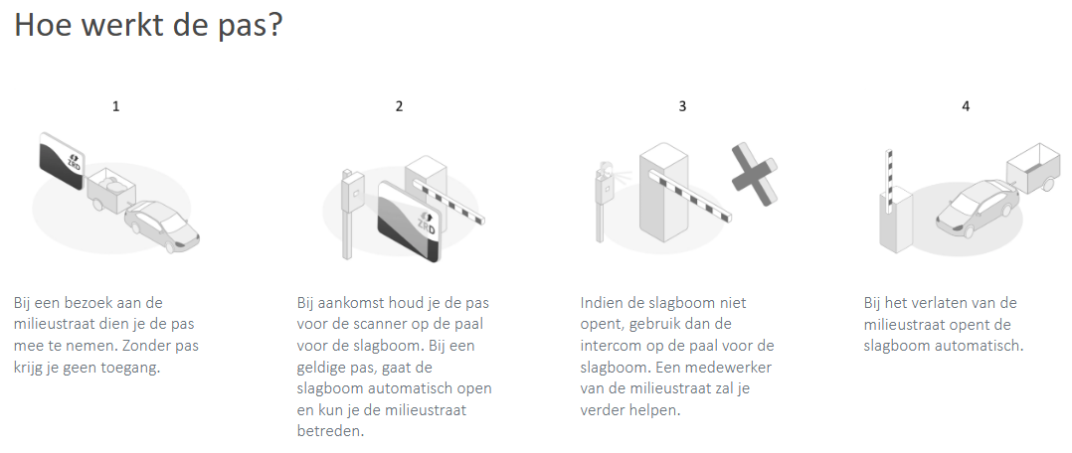 Hoe werkt de pas?

1

Bij een bezoek aan de milieustraat dien je de pas mee te nemen. Zonder pas krijg je geen toegang.

2

Bij aankomst houd je de pas voor de scanner op de paal voor de slagboom. Bij een geldige pas, gaat de slagboom automatisch open en kun je de milieustraat betreden.

3

Indien de slagboom niet opent, gebruik dan de intercom op de paal voor de slagboom. Een medewerker van de milieustraat zal je verder helpen.

4

Bij het verlaten van de milieustraat opent de slagboom automatisch.